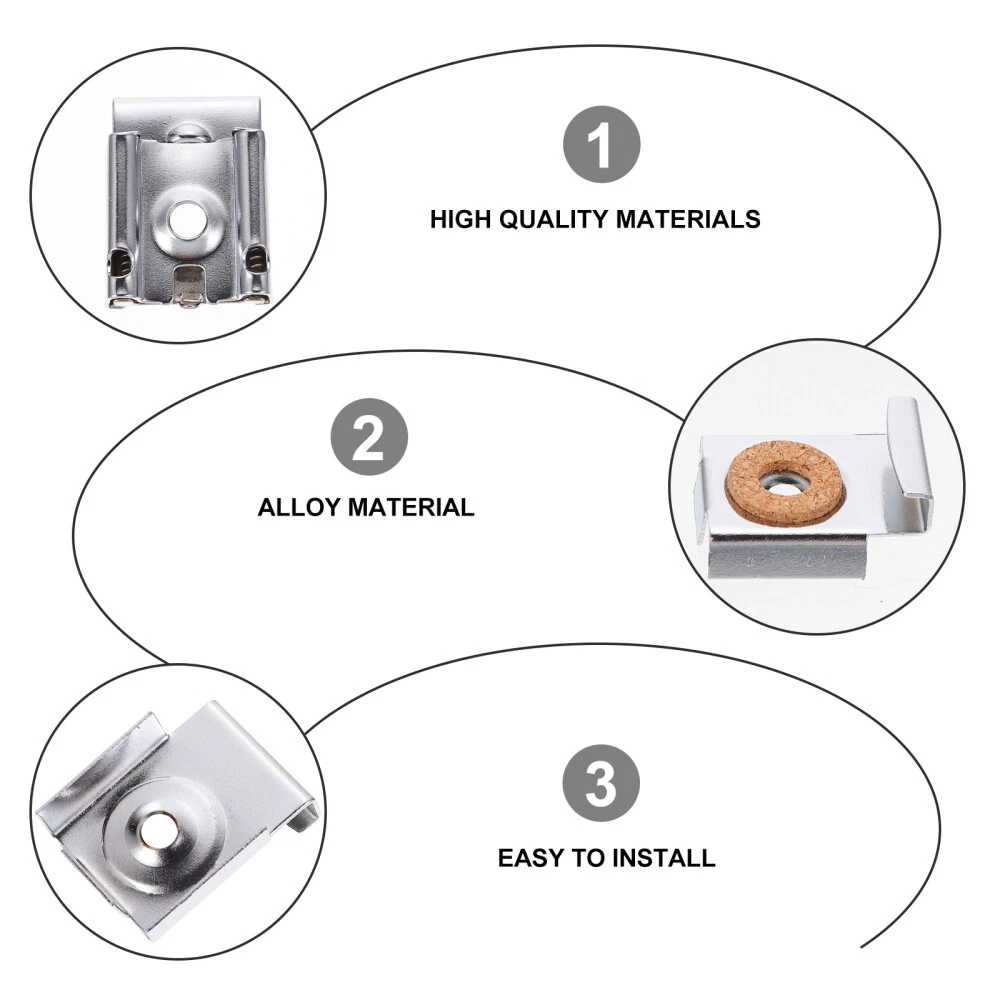 1

HIGH QUALITY MATERIALS

2

ALLOY MATERIAL

3

EASY TO INSTALL