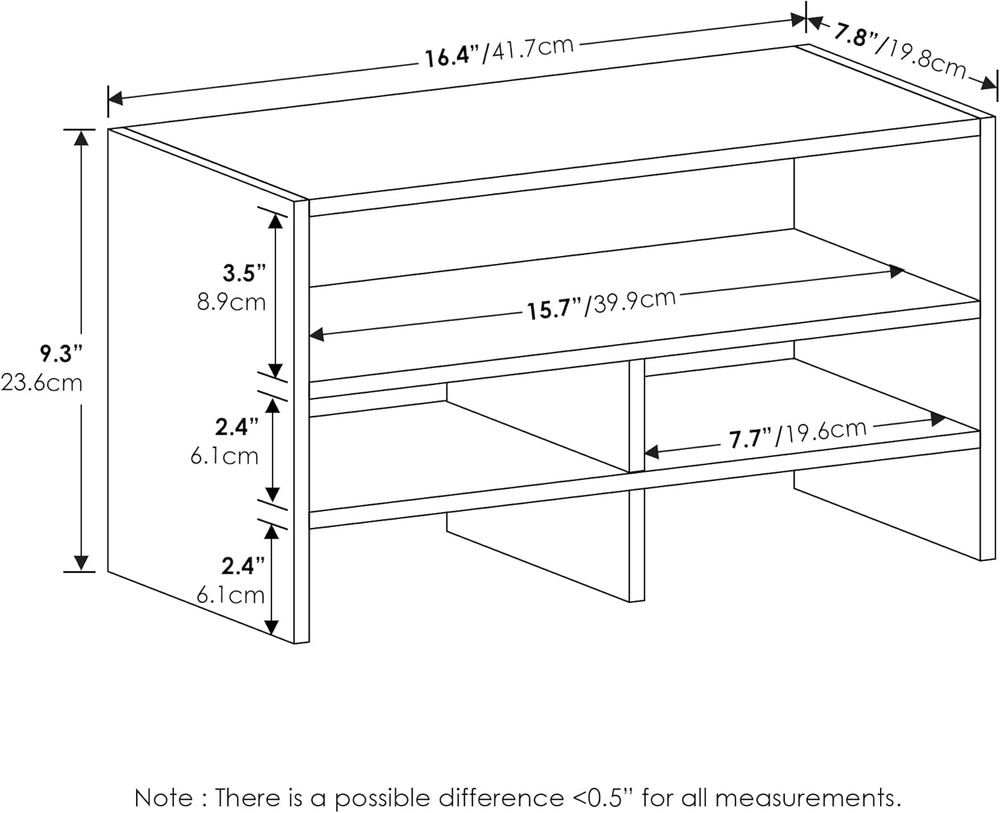 16.4"/41.7cm

7.8"/19.8cm

9.3"
23.6cm

3.5"
8.9cm

15.7"/39.9cm

2.4"
6.1cm

7.7"/19.6cm

2.4"
6.1cm

Note : There is a possible difference <0.5" for all measurements.