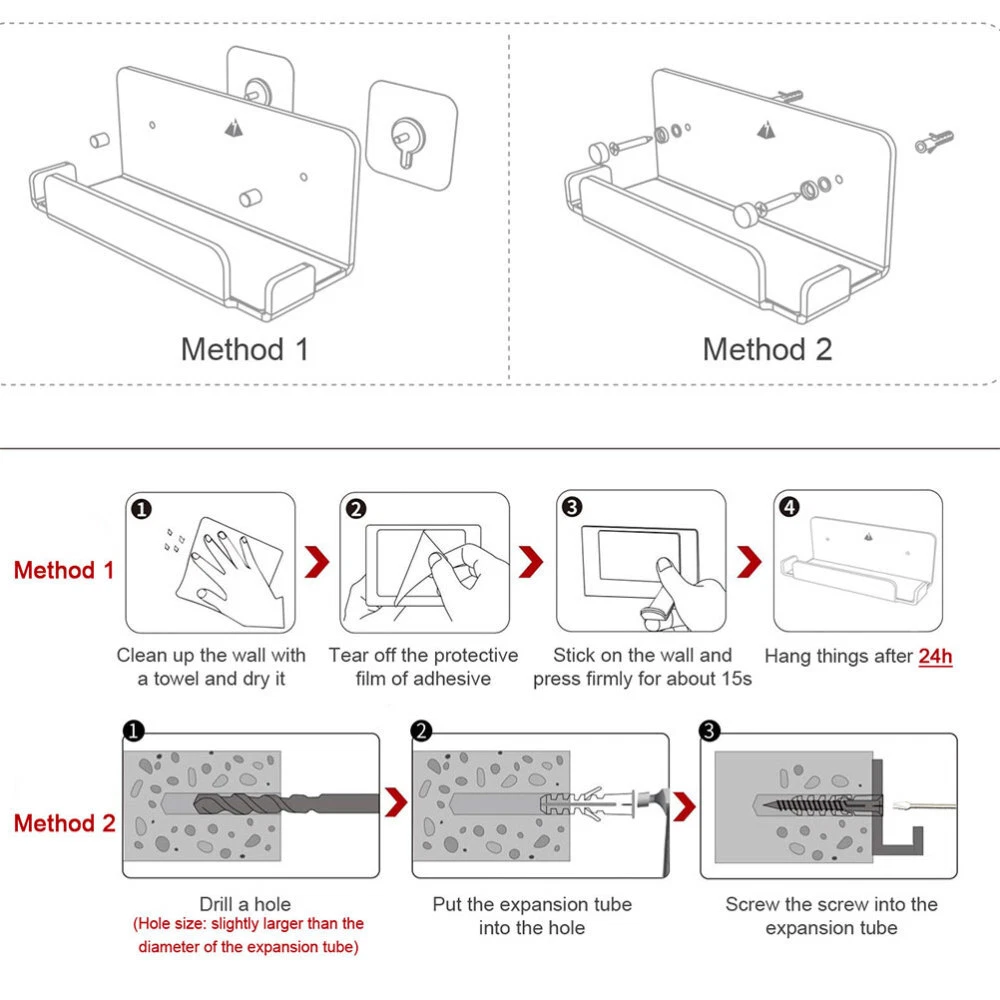 Method 1

Method 2

Method 1

1
Clean up the wall with a towel and dry it

2
Tear off the protective film of adhesive

3
Stick on the wall and press firmly for about 15s

4
Hang things after 24h

Method 2

1
Drill a hole
(Hole size: slightly larger than the diameter of the expansion tube)

2
Put the expansion tube into the hole

3
Screw the screw into the expansion tube