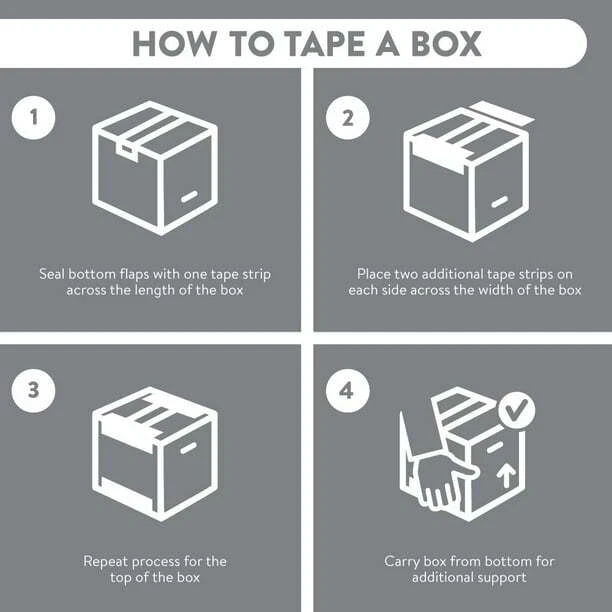 HOW TO TAPE A BOX

1

Seal bottom flaps with one tape strip across the length of the box

2

Place two additional tape strips on each side across the width of the box

3

Repeat process for the top of the box

4

Carry box from bottom for additional support