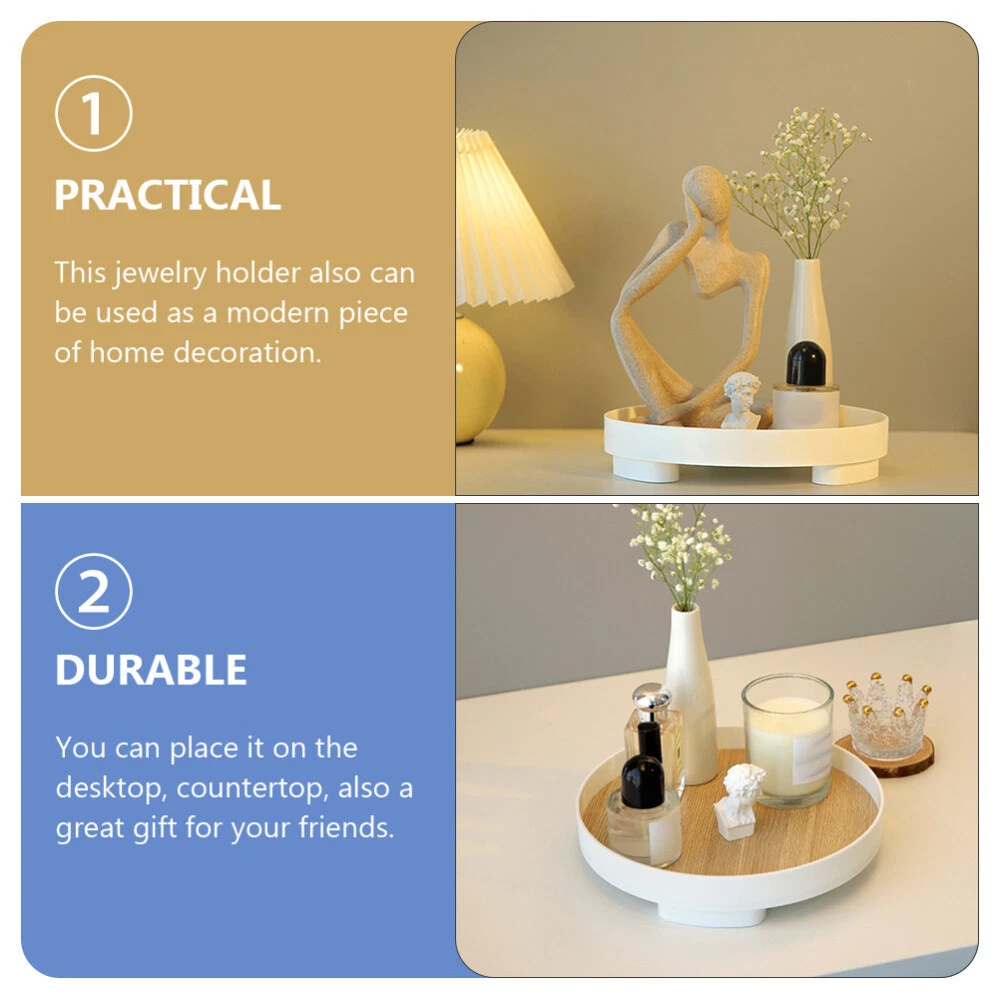 ①
PRACTICAL

This jewelry holder also can be used as a modern piece of home decoration.

②
DURABLE

You can place it on the desktop, countertop, also a great gift for your friends.