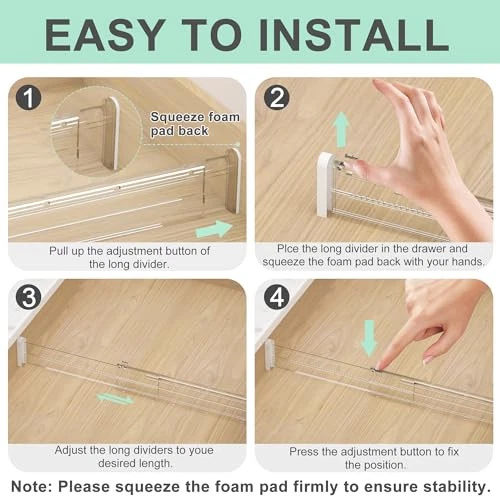 EASY TO INSTALL

1

Squeeze foam pad back

Pull up the adjustment button of the long divider.

2

Plce the long divider in the drawer and squeeze the foam pad back with your hands.

3

Adjust the long dividers to youe desired length.

4

Press the adjustment button to fix the position.

Note: Please squeeze the foam pad firmly to ensure stability.