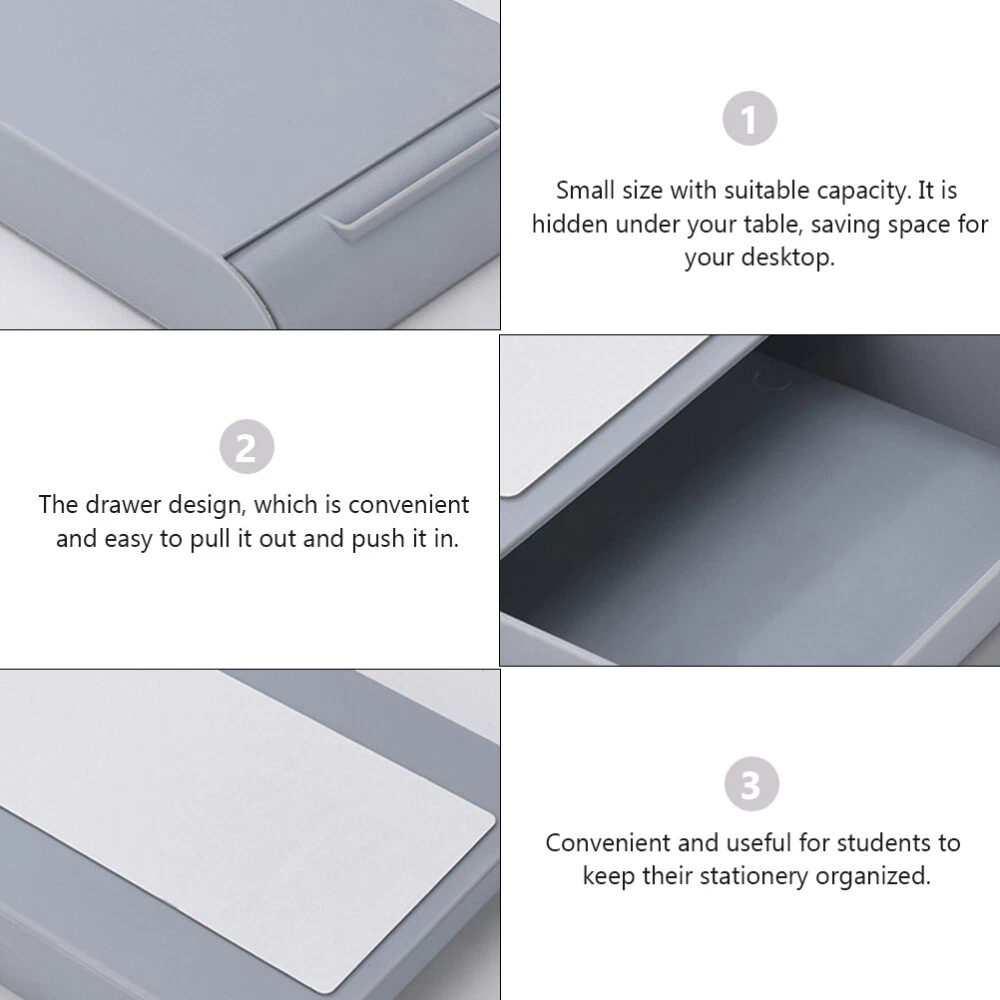 1

Small size with suitable capacity. It is hidden under your table, saving space for your desktop.

2

The drawer design, which is convenient and easy to pull it out and push it in.

3

Convenient and useful for students to keep their stationery organized.