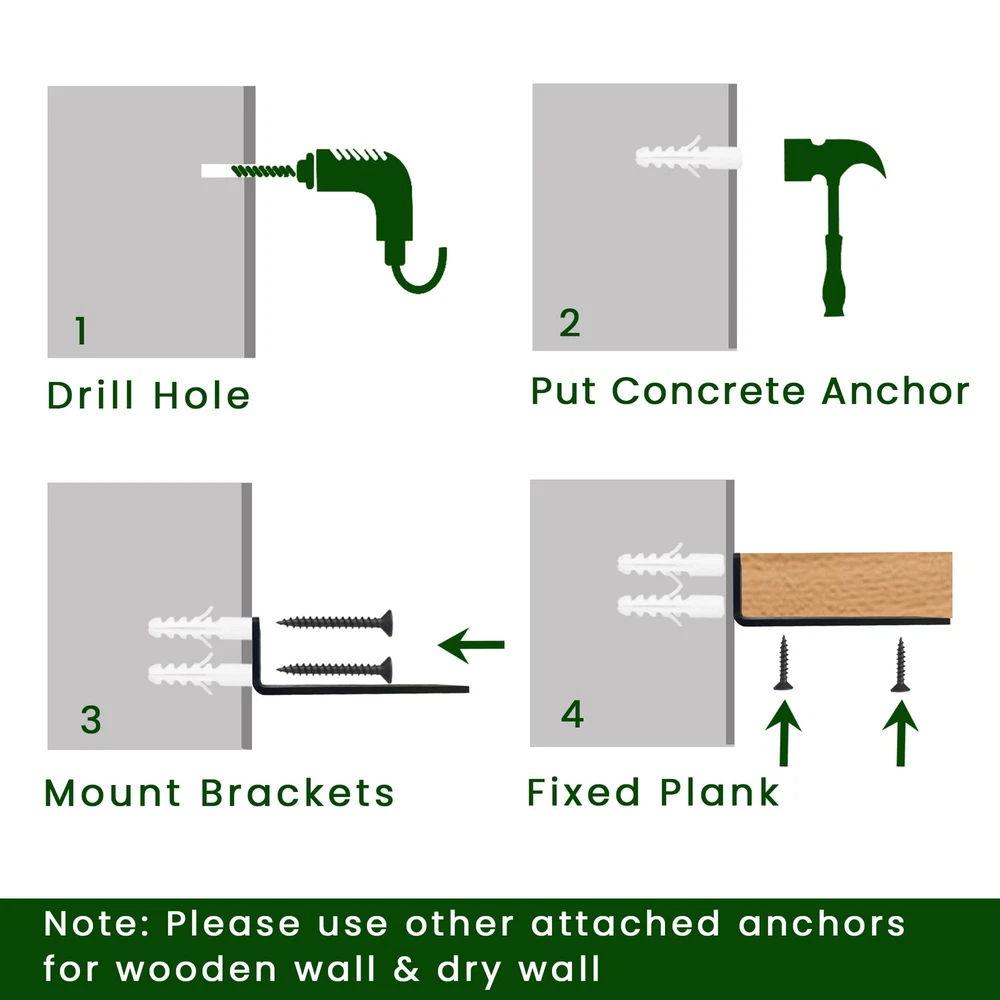 1
Drill Hole

2
Put Concrete Anchor

3
Mount Brackets

4
Fixed Plank

Note: Please use other attached anchors for wooden wall & dry wall