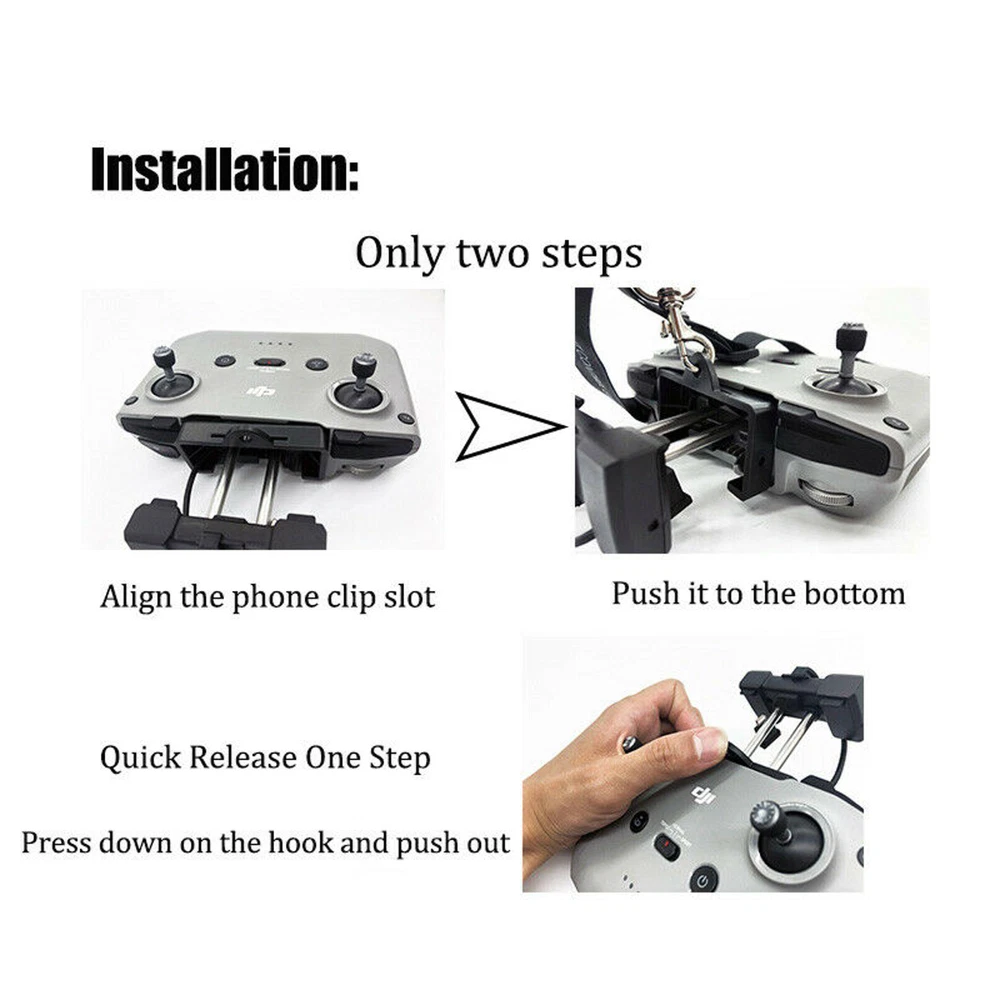 Installation:

Only two steps

Align the phone clip slot

Push it to the bottom

Quick Release One Step

Press down on the hook and push out