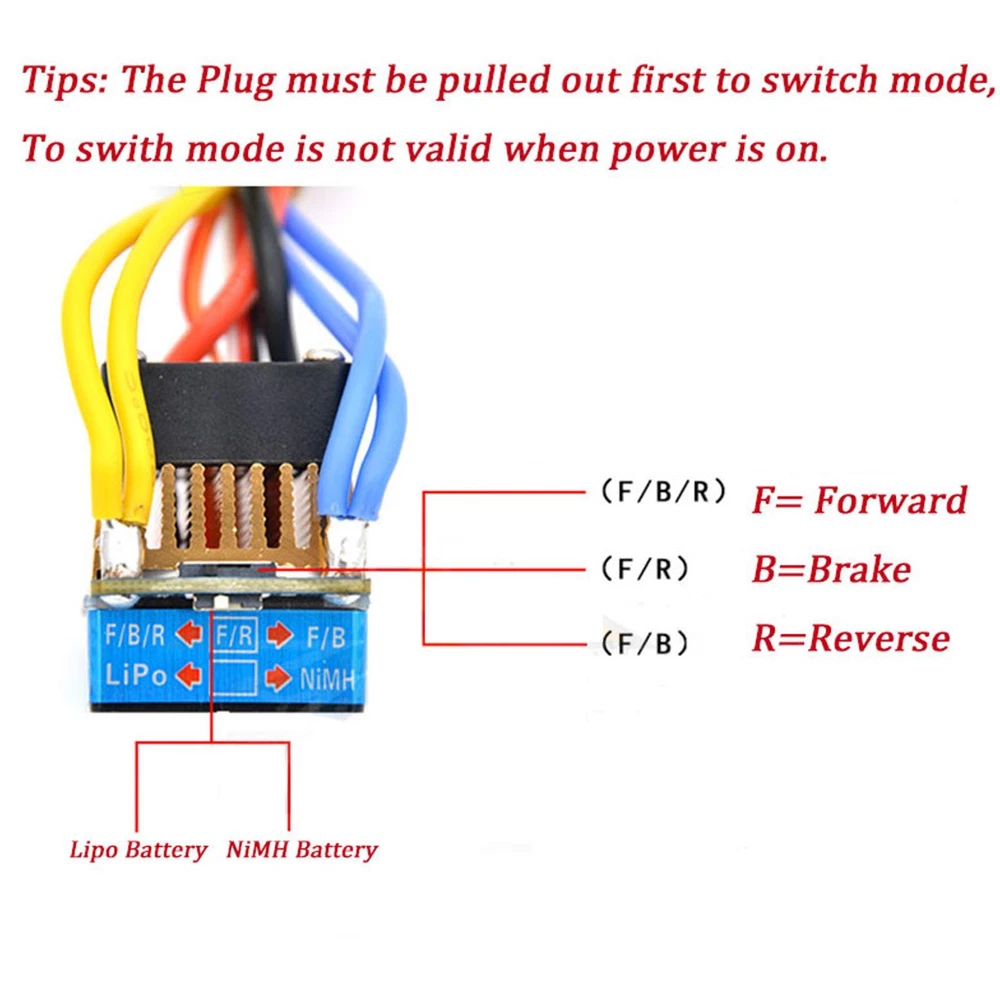 Tips: The Plug must be pulled out first to switch mode,
To swith mode is not valid when power is on.

(F/B/R) F= Forward
(F/R) B=Brake
(F/B) R=Reverse

F/B/R F/R F/B
LiPo NiMH

Lipo Battery NiMH Battery