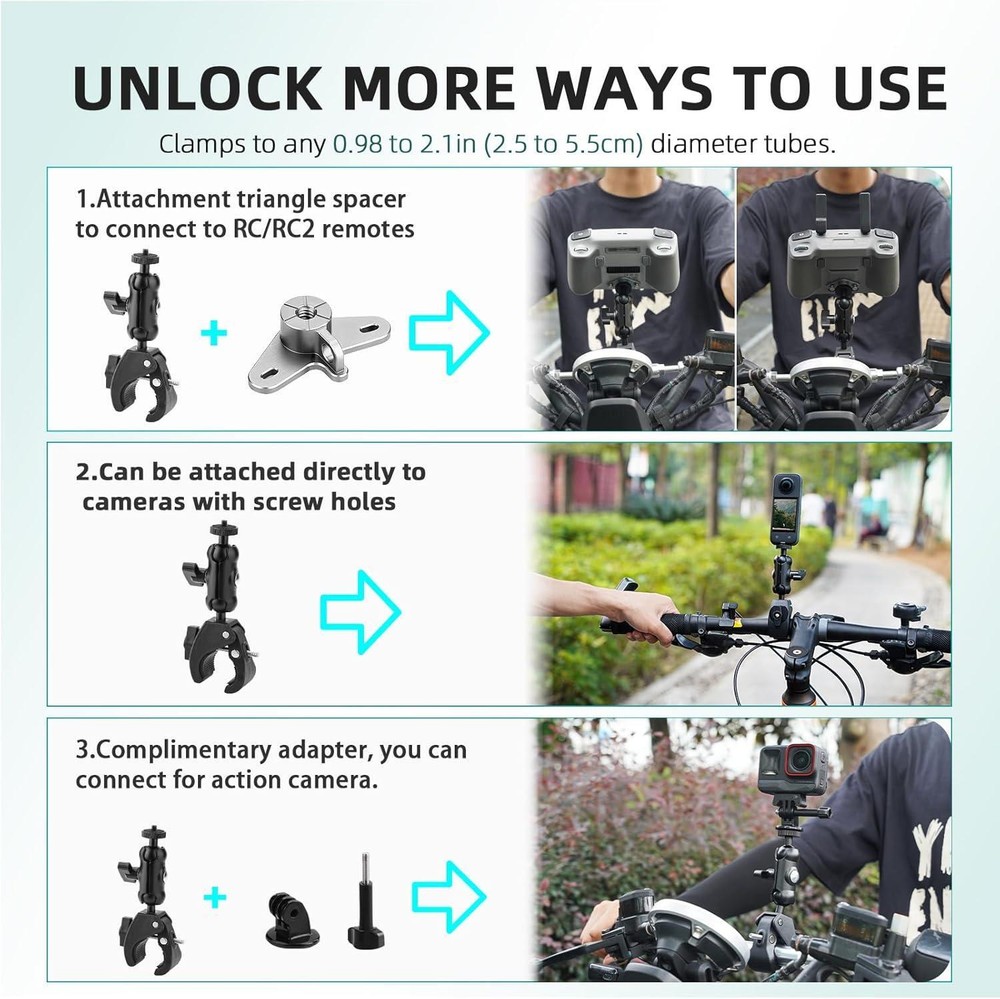 UNLOCK MORE WAYS TO USE

Clamps to any 0.98 to 2.1in (2.5 to 5.5cm) diameter tubes.

1.Attachment triangle spacer to connect to RC/RC2 remotes

+

2.Can be attached directly to cameras with screw holes

3.Complimentary adapter, you can connect for action camera.

+