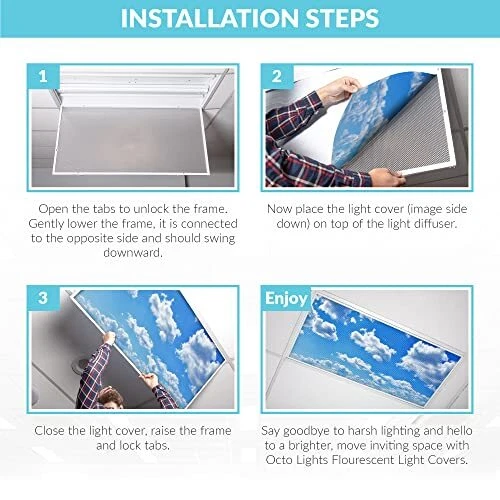 INSTALLATION STEPS

1

Open the tabs to unlock the frame. Gently lower the frame, it is connected to the opposite side and should swing downward.

2

Now place the light cover (image side down) on top of the light diffuser.

3

Close the light cover, raise the frame and lock tabs.

Enjoy

Say goodbye to harsh lighting and hello to a brighter, move inviting space with Octo Lights Flourescent Light Covers.