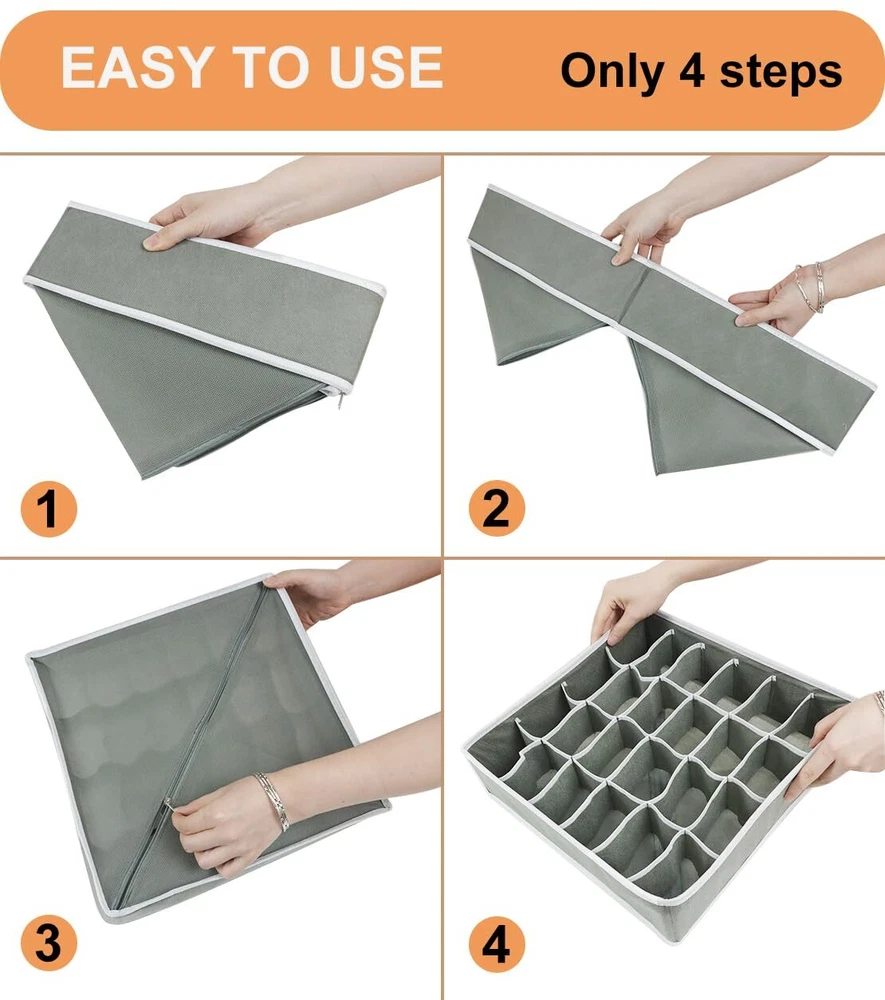 EASY TO USE Only 4 steps

1

2

3

4