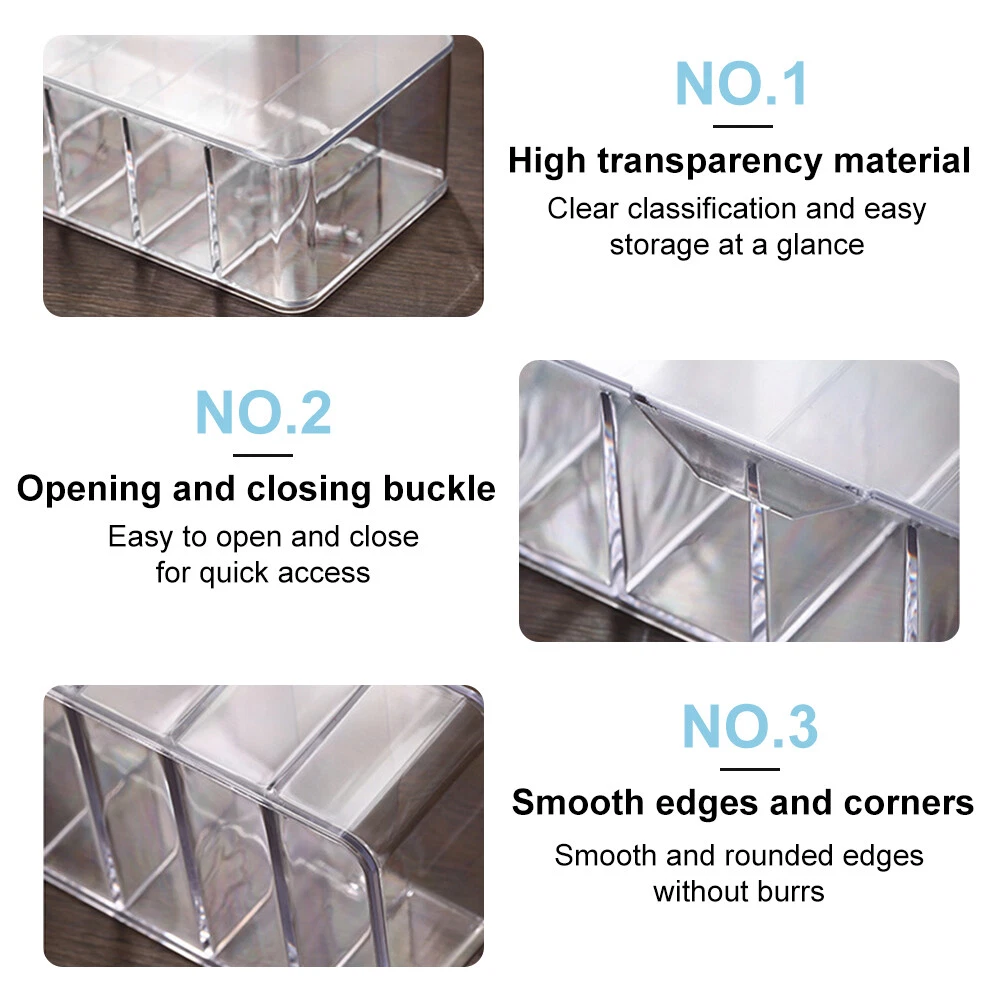 NO.1

High transparency material

Clear classification and easy storage at a glance

NO.2

Opening and closing buckle

Easy to open and close for quick access

NO.3

Smooth edges and corners

Smooth and rounded edges without burrs