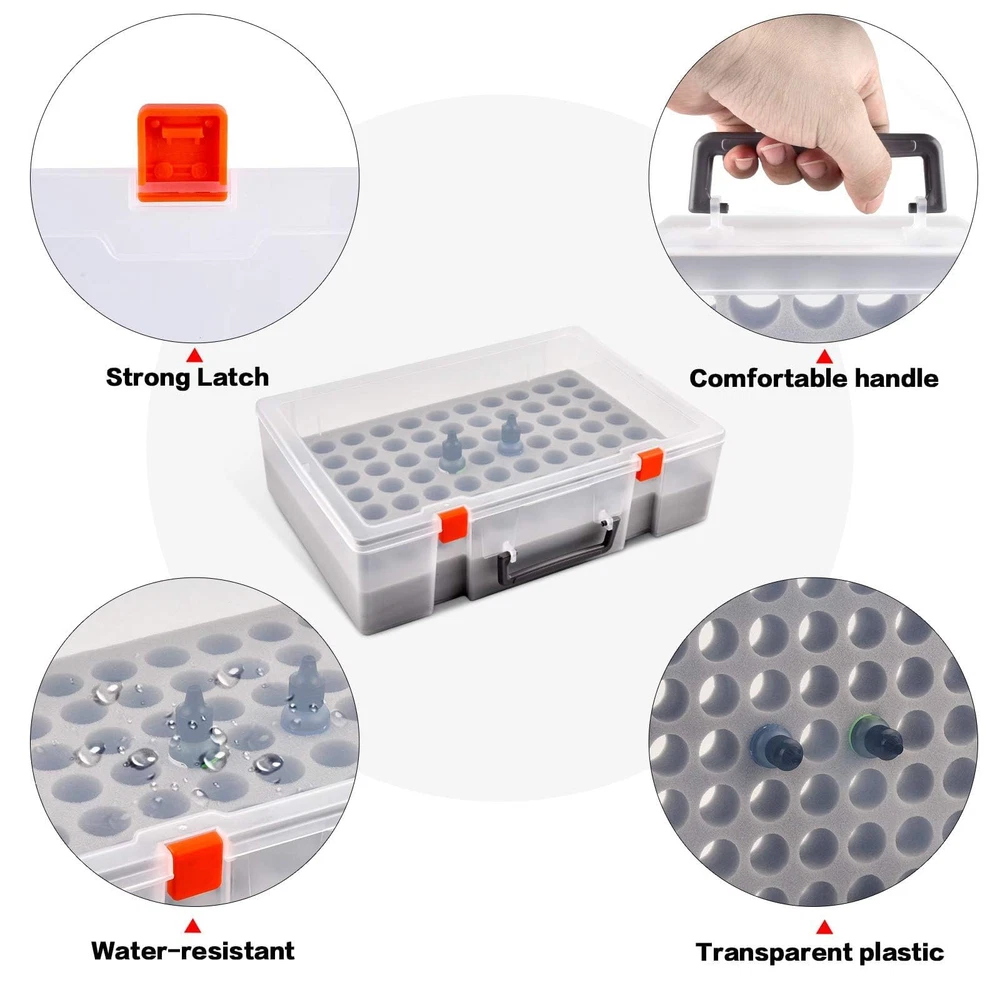 Strong Latch

Comfortable handle

Water-resistant

Transparent plastic