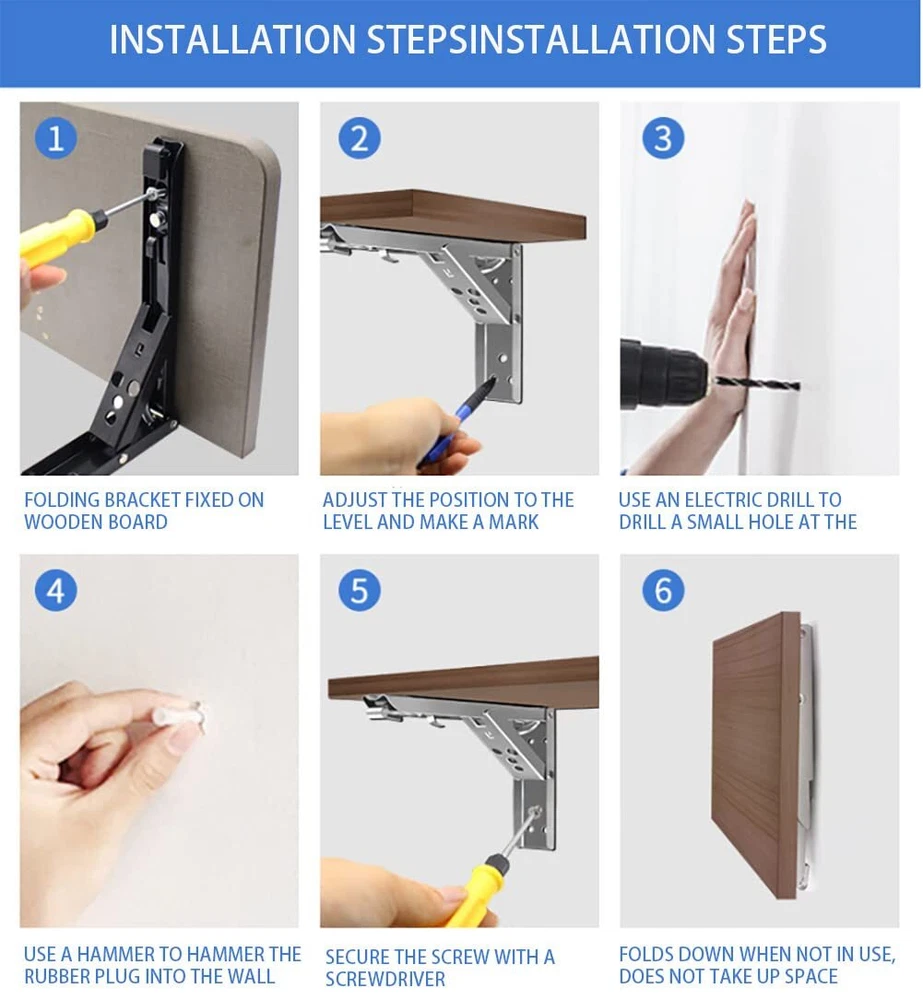 INSTALLATION STEPSINSTALLATION STEPS

1

FOLDING BRACKET FIXED ON WOODEN BOARD

2

ADJUST THE POSITION TO THE LEVEL AND MAKE A MARK

3

USE AN ELECTRIC DRILL TO DRILL A SMALL HOLE AT THE

4

USE A HAMMER TO HAMMER THE RUBBER PLUG INTO THE WALL

5

SECURE THE SCREW WITH A SCREWDRIVER

6

FOLDS DOWN WHEN NOT IN USE, DOES NOT TAKE UP SPACE