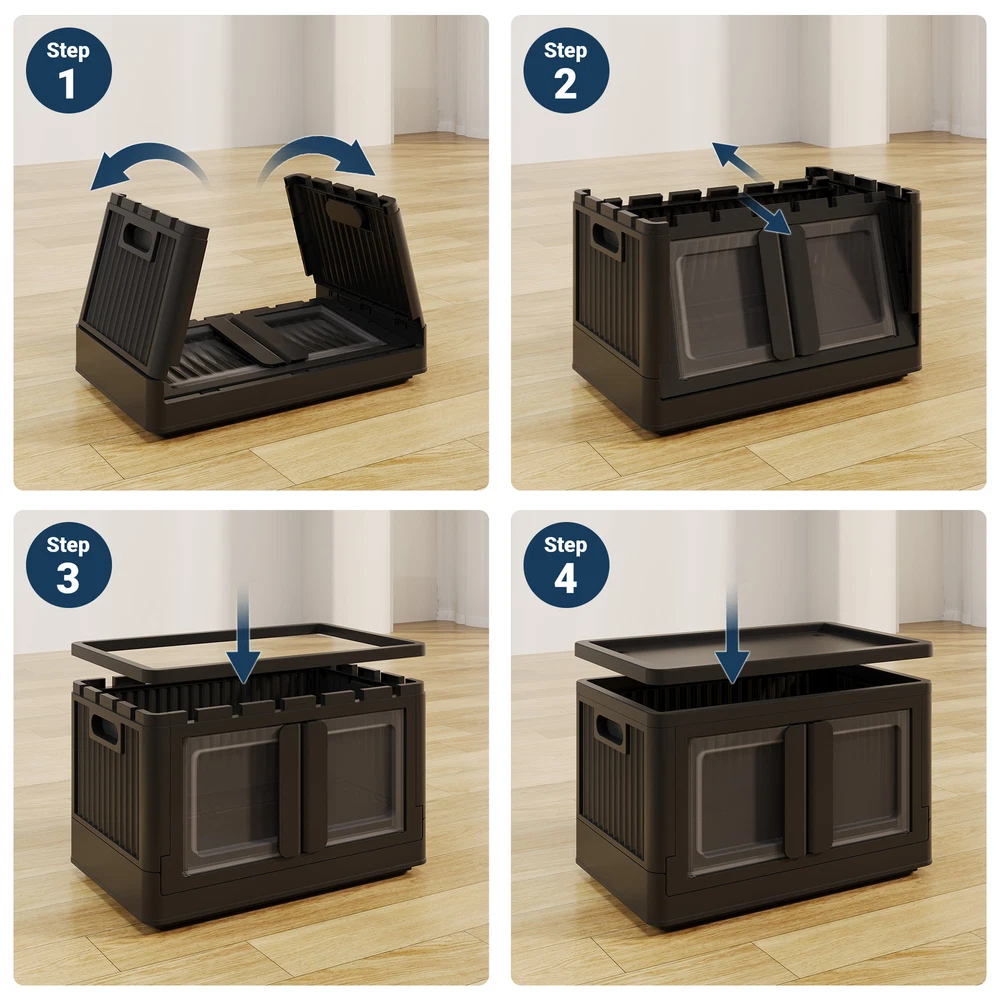 Step 1

Step 2

Step 3

Step 4