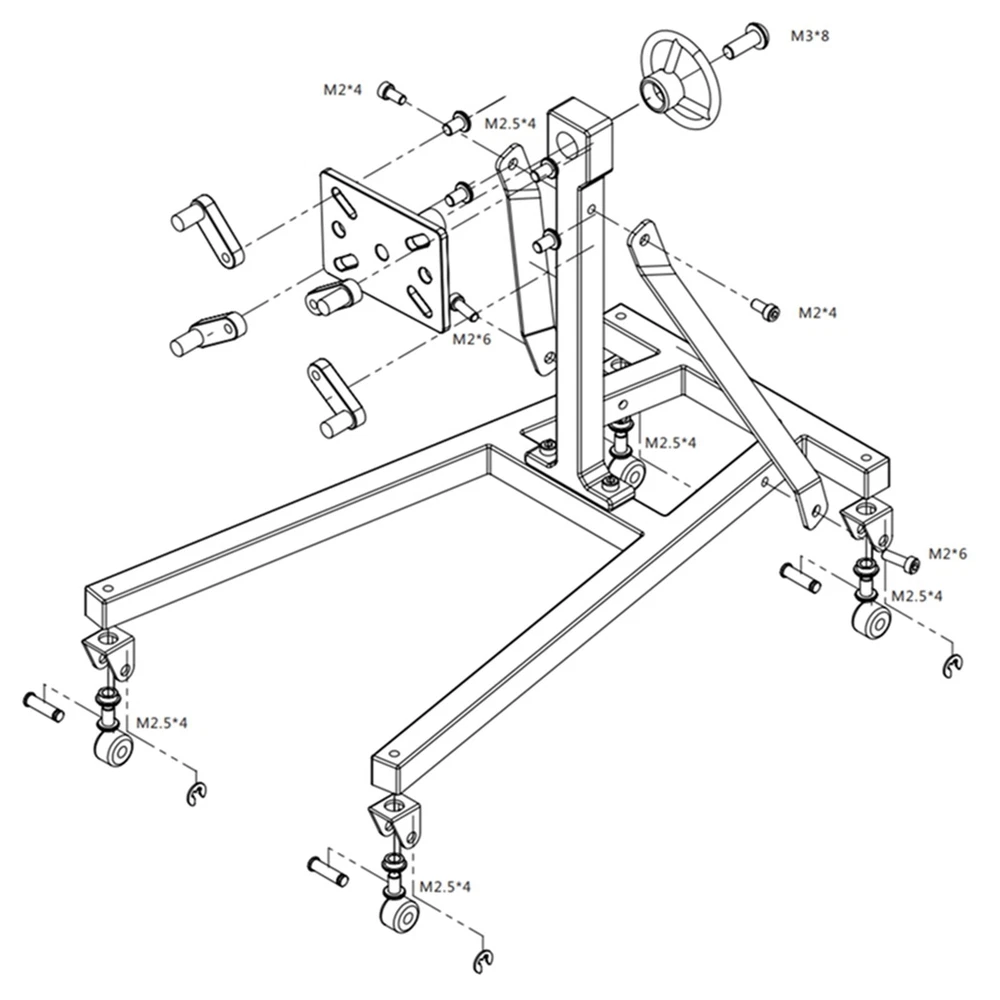 M3*8

M2*4

M2.5*4

M2*4

M2*6

M2.5*4

M2*6

M2.5*4

M2.5*4

M2.5*4