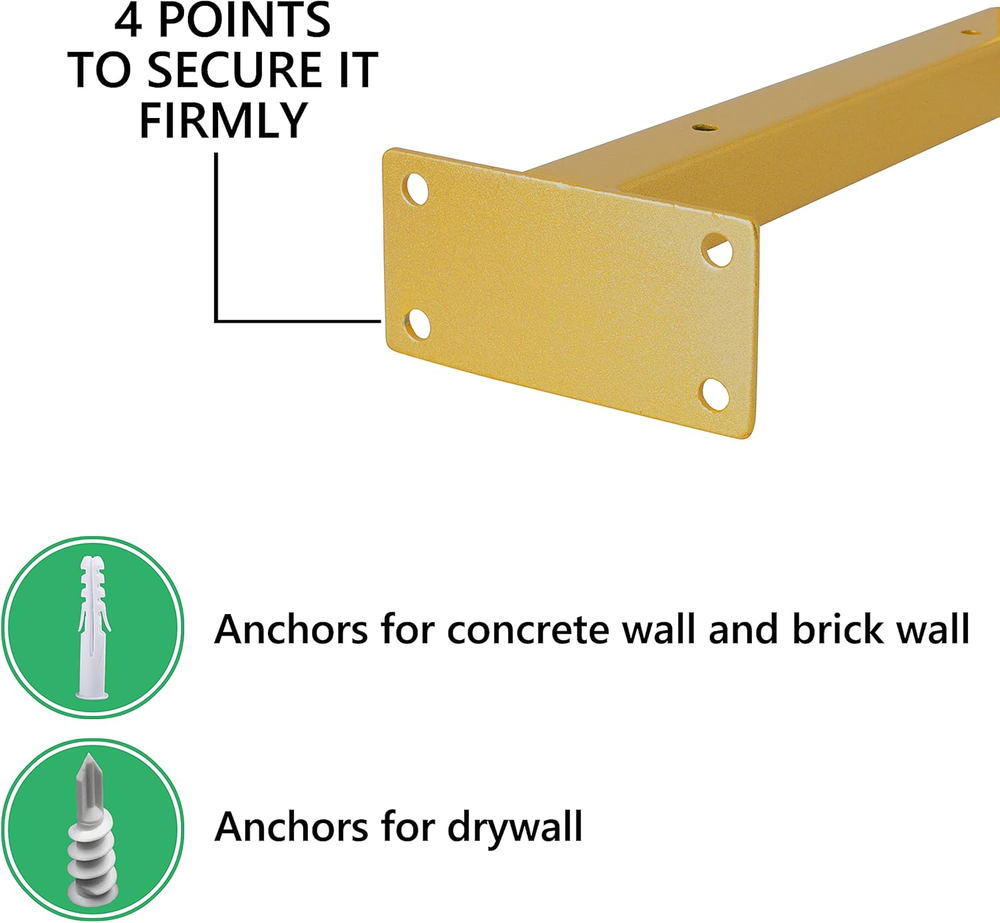 4 POINTS TO SECURE IT FIRMLY

Anchors for concrete wall and brick wall

Anchors for drywall